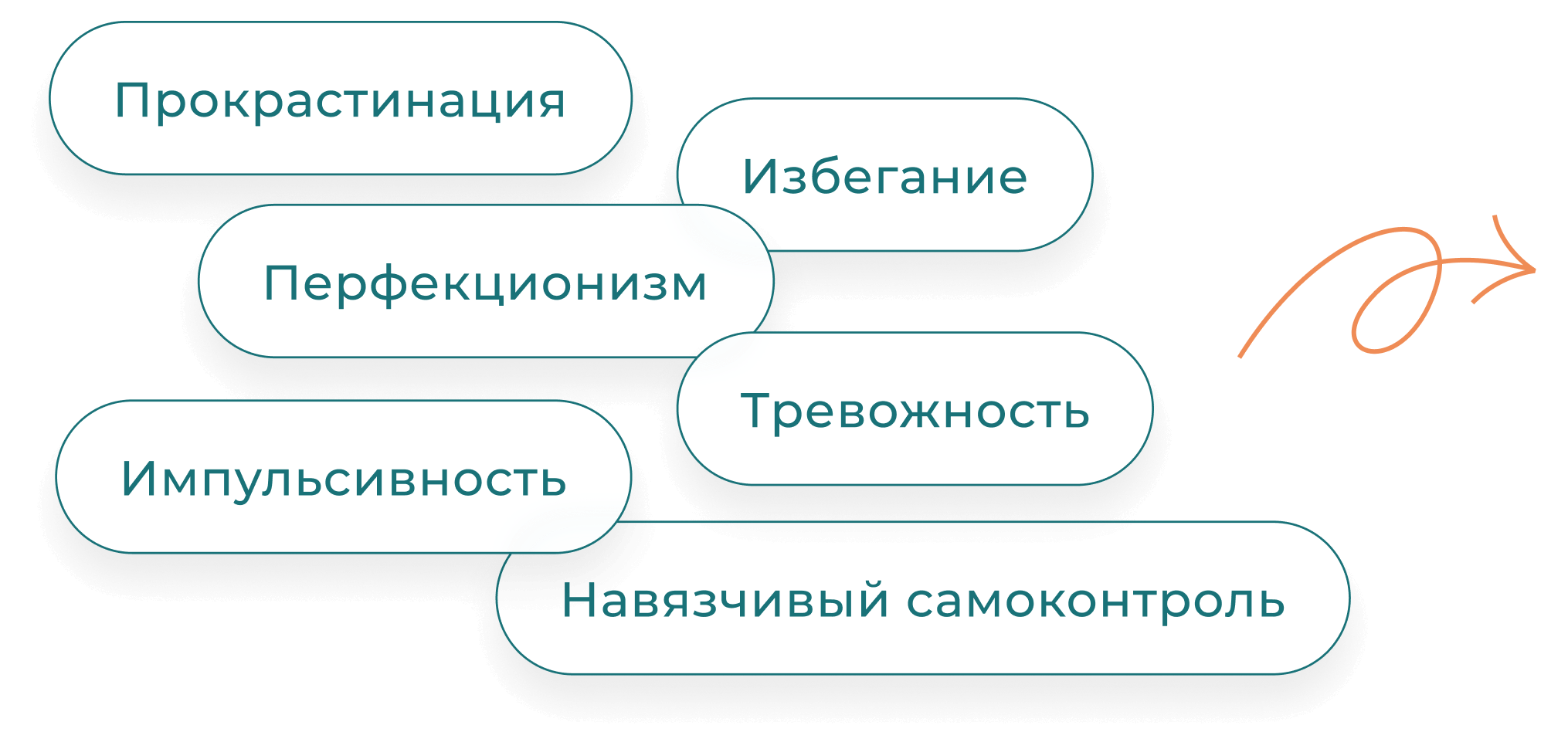 Прокрастинация

Избегание

Перфекционизм

Тревожность

Импульсивность

Навязчивый самоконтроль