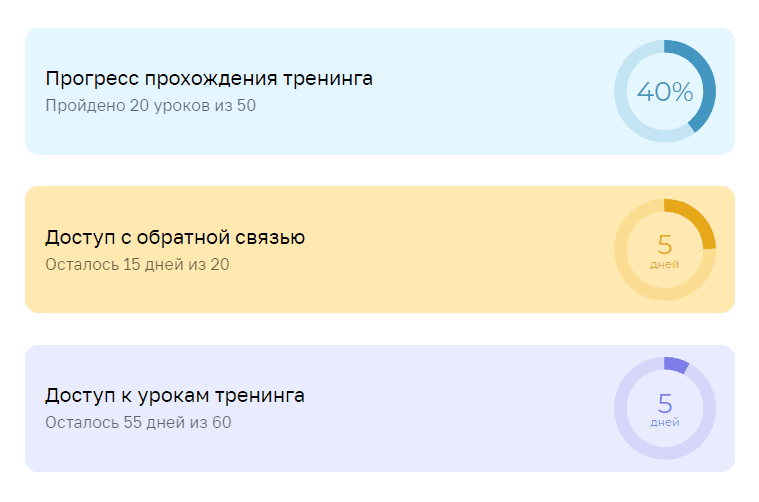 Прогресс прохождения тренинга
Пройдено 20 уроков из 50

40%

Доступ с обратной связью
Осталось 15 дней из 20

5
дней

Доступ к урокам тренинга
Осталось 55 дней из 60

5
дней